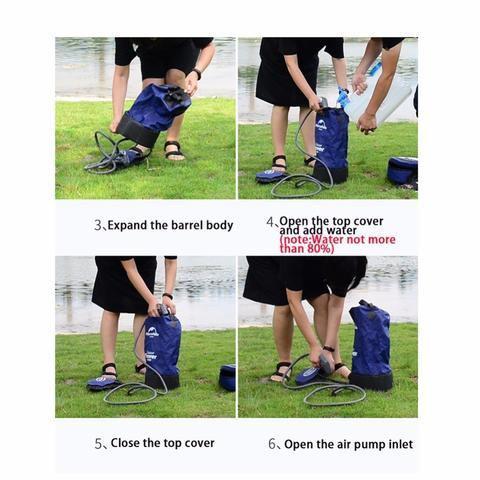 3、Expand the barrel body

4、Open the top cover and add water
(note:Water not more than 80%)

5、Close the top cover

6、Open the air pump inlet