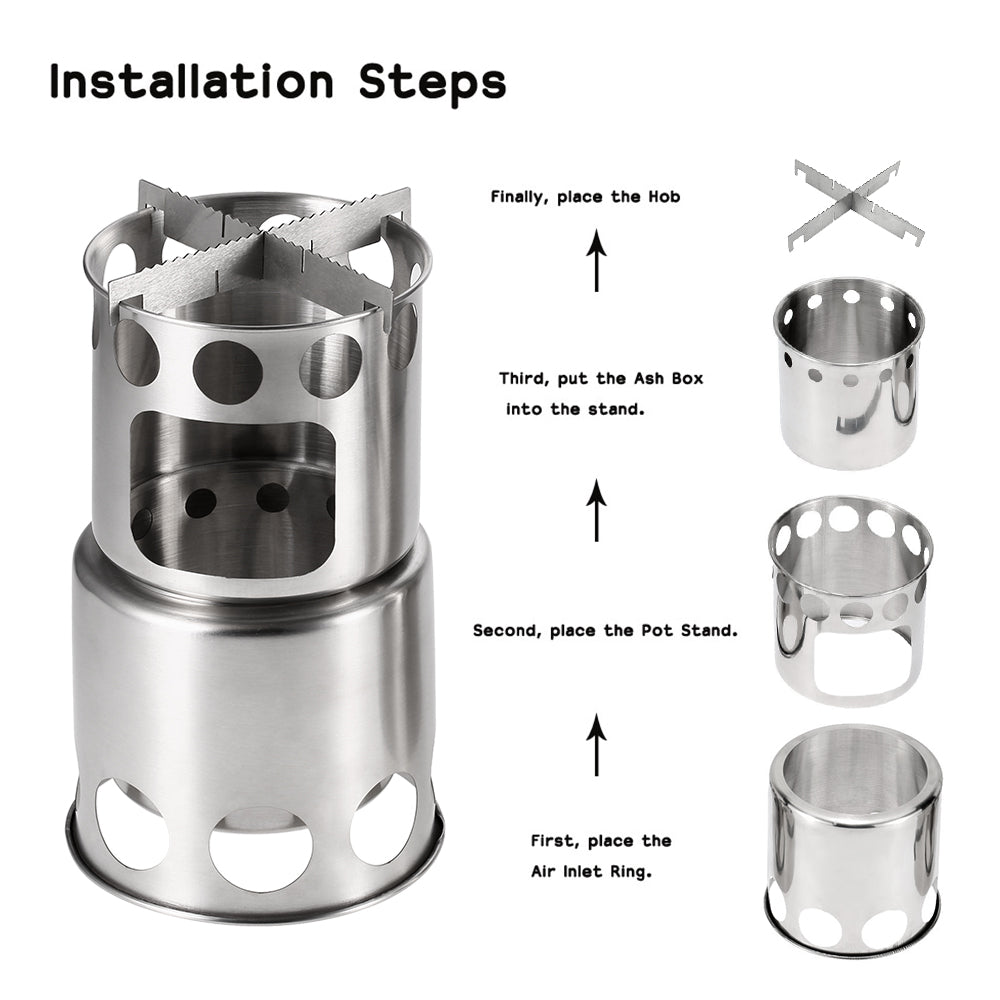 Installation Steps

Finally, place the Hob

Third, put the Ash Box into the stand.

Second, place the Pot Stand.

First, place the Air Inlet Ring.